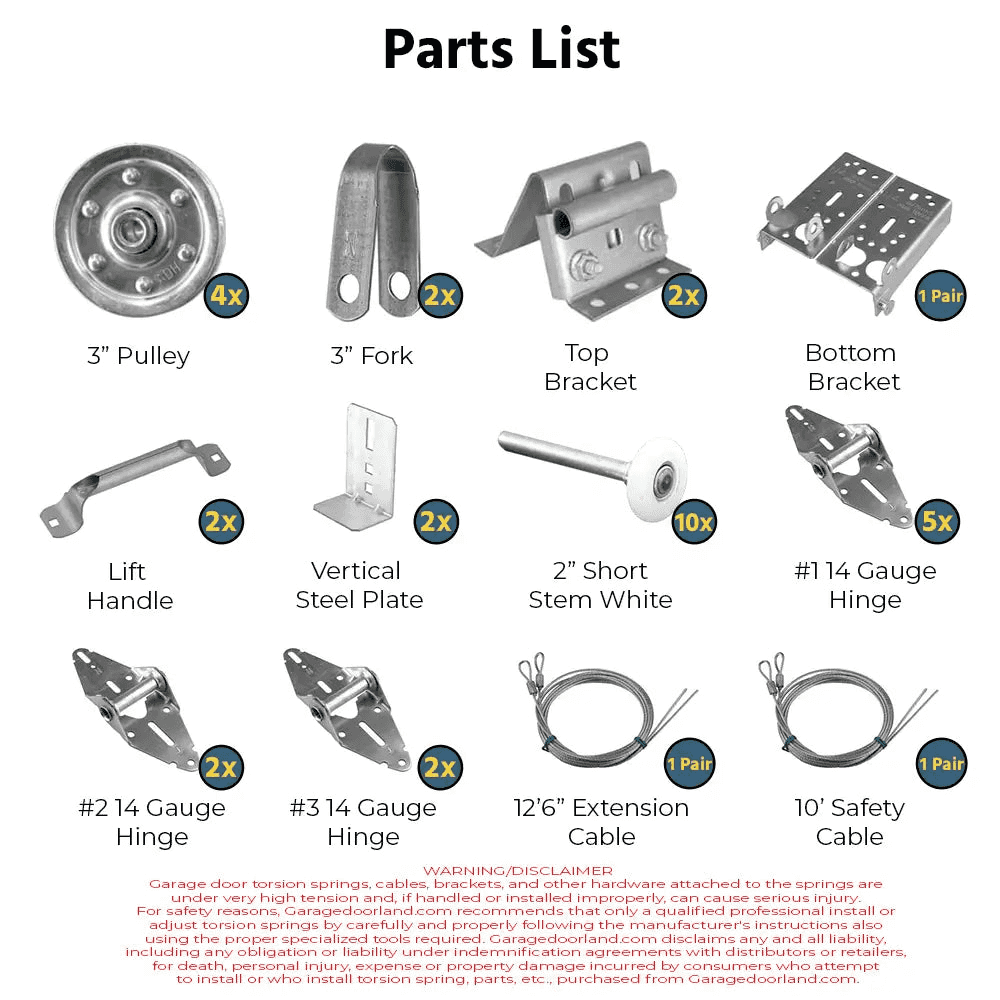 Parts List

4x
3” Pulley

2x
3” Fork

2x
Top Bracket

1 Pair
Bottom Bracket

2x
Lift Handle

2x
Vertical Steel Plate

10x
2” Short Stem White

5x
#1 14 Gauge Hinge

2x
#2 14 Gauge Hinge

2x
#3 14 Gauge Hinge

1 Pair
12’6” Extension Cable

1 Pair
10’ Safety Cable

WARNING/DISCLAIMER
Garage door torsion springs, cables, brackets, and other hardware attached to the springs are under very high tension and, if handled or installed improperly, can cause serious injury. For safety reasons, Garagedoorland.com recommends that only a qualified professional install or adjust torsion springs by carefully and properly following the manufacturer's instructions also using the proper specialized tools required. Garagedoorland.com disclaims any and all liability, including any obligation or liability under indemnification agreements with distributors or retailers, for death, personal injury, expense or property damage incurred by consumers who attempt to install or who install torsion spring, parts, etc., purchased from Garagedoorland.com.